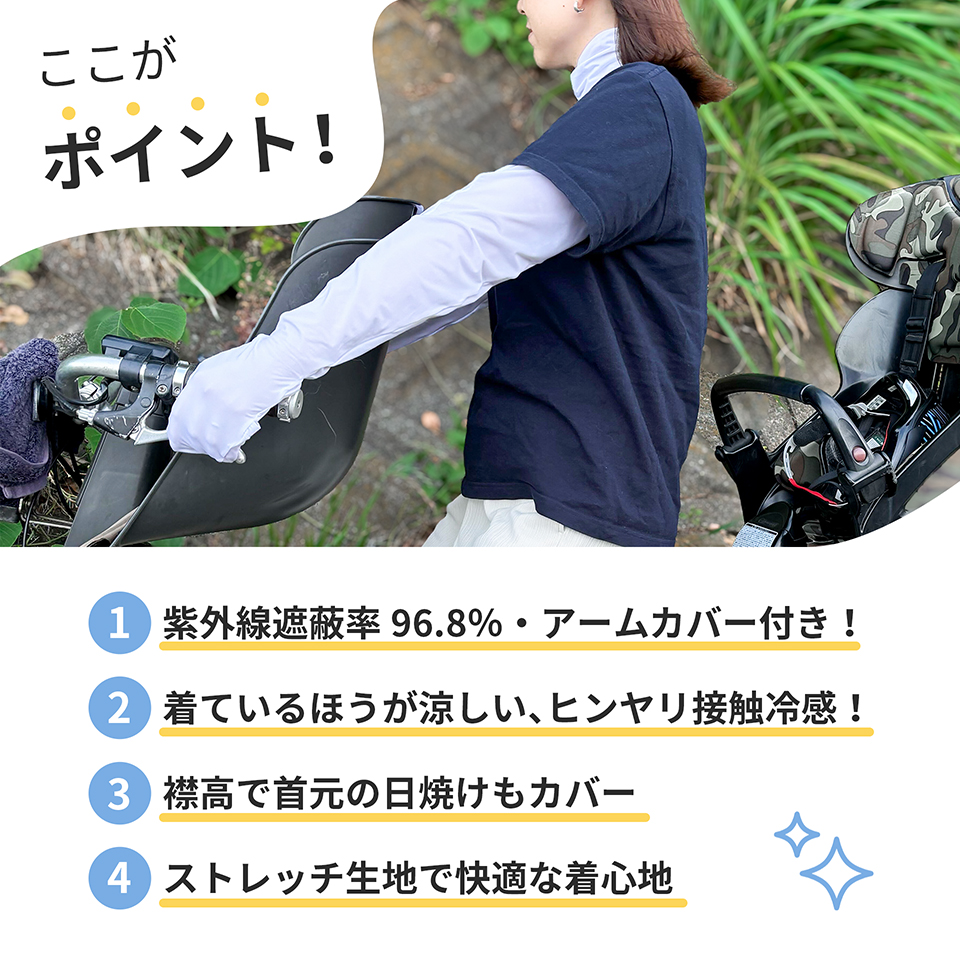 ここが
ポイント!

1 紫外線遮蔽率 96.8%・アームカバー付き!

2 着ているほうが涼しい、ヒンヤリ接触冷感!

3 襟高で首元の日焼けもカバー

4 ストレッチ生地で快適な着心地